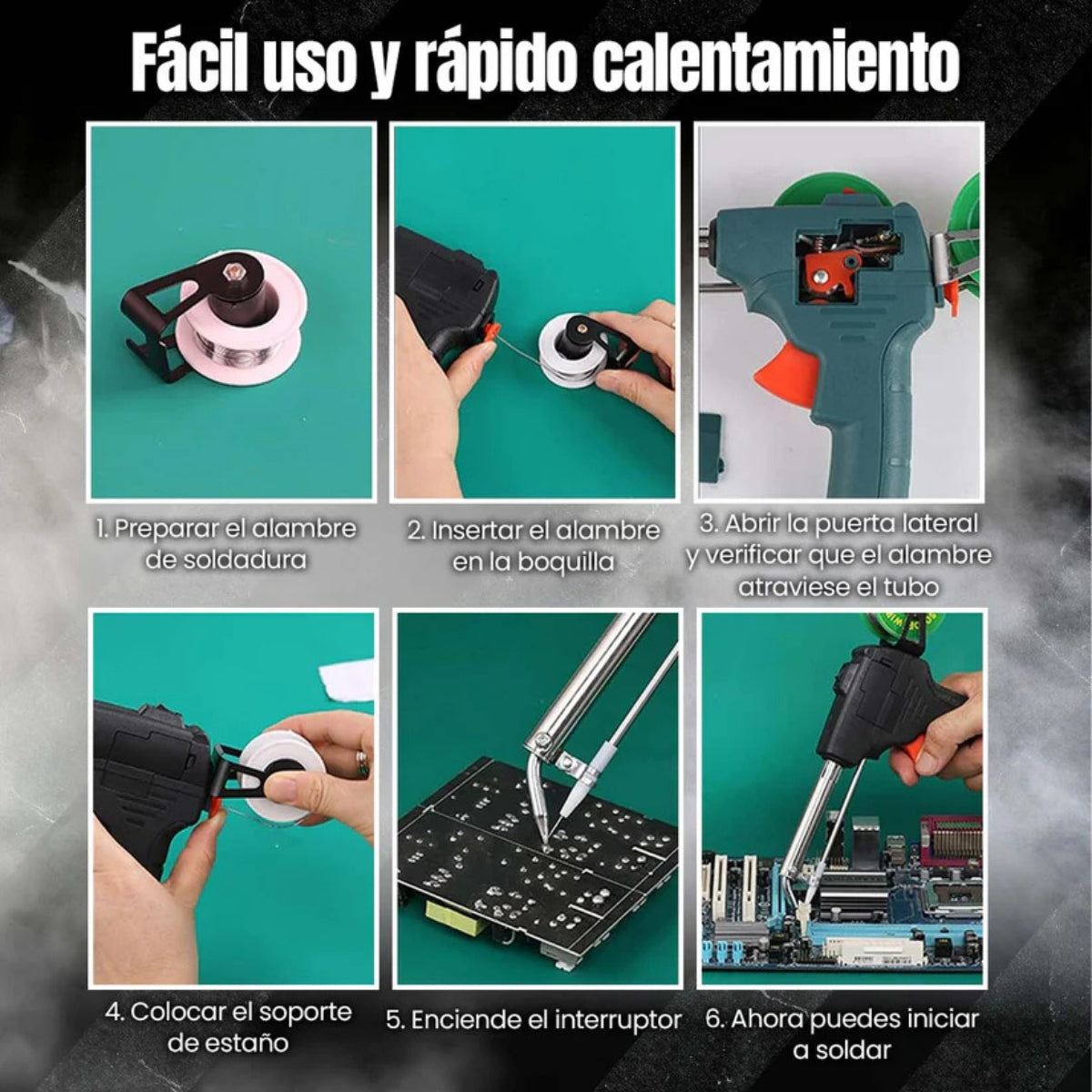 Fácil uso y rápido calentamiento

1. Preparar el alambre de soldadura

2. Insertar el alambre en la boquilla

3. Abrir la puerta lateral y verificar que el alambre atraviese el tubo

4. Colocar el soporte de estaño

5. Enciende el interruptor

6. Ahora puedes iniciar a soldar