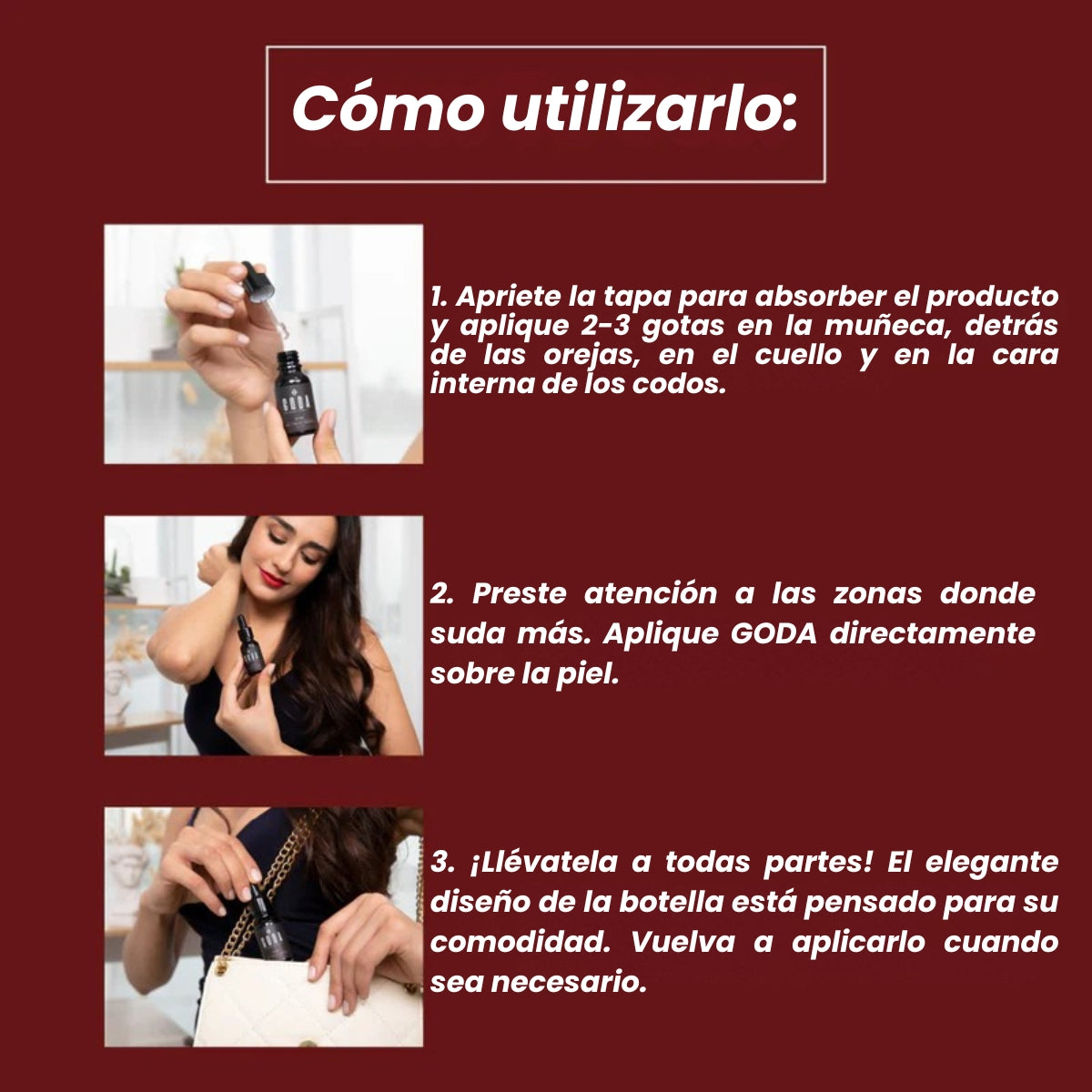 Cómo utilizarlo:

GODA

1. Apriete la tapa para absorber el producto y aplique 2-3 gotas en la muñeca, detrás de las orejas, en el cuello y en la cara interna de los codos.

2. Preste atención a las zonas donde suda más. Aplique GODA directamente sobre la piel.

3. ¡Llévatela a todas partes! El elegante diseño de la botella está pensado para su comodidad. Vuelva a aplicarlo cuando sea necesario.